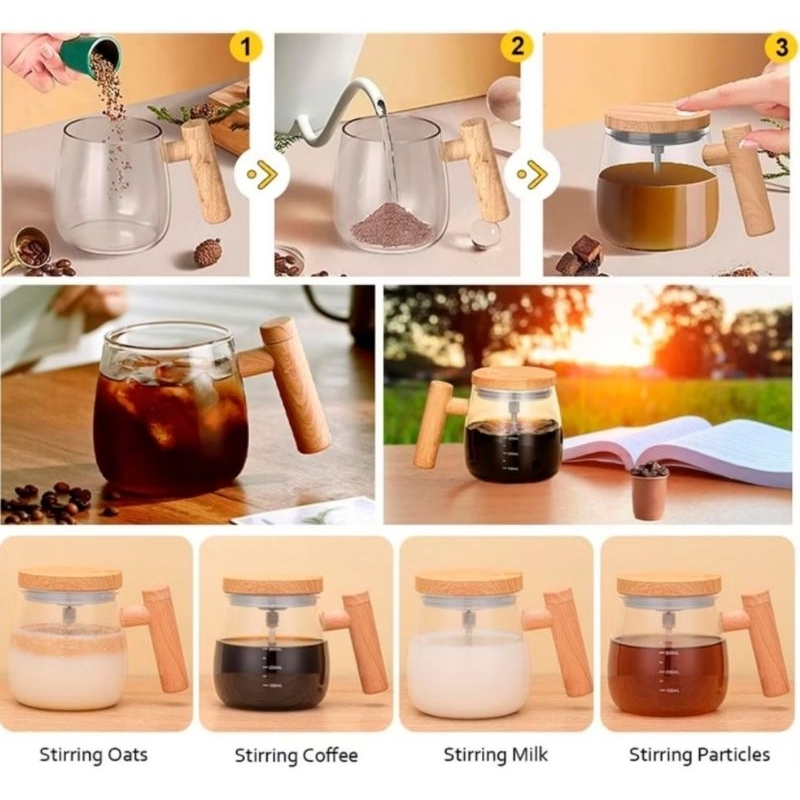 1

2

3

Stirring Oats

Stirring Coffee

Stirring Milk

Stirring Particles