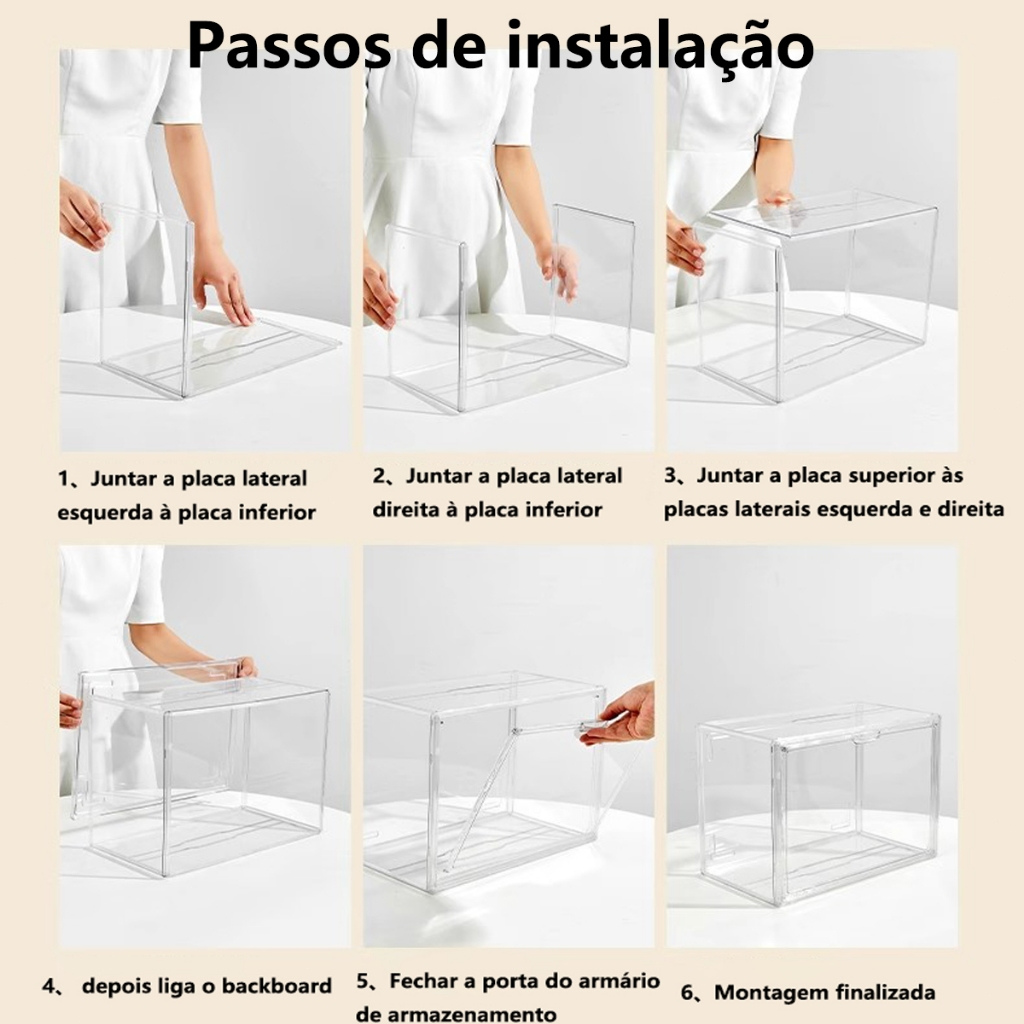 Passos de instalação

1、Juntar a placa lateral esquerda à placa inferior

2、Juntar a placa lateral direita à placa inferior

3、Juntar a placa superior às placas laterais esquerda e direita

4、 depois liga o backboard

5、Fechar a porta do armário de armazenamento

6、Montagem finalizada