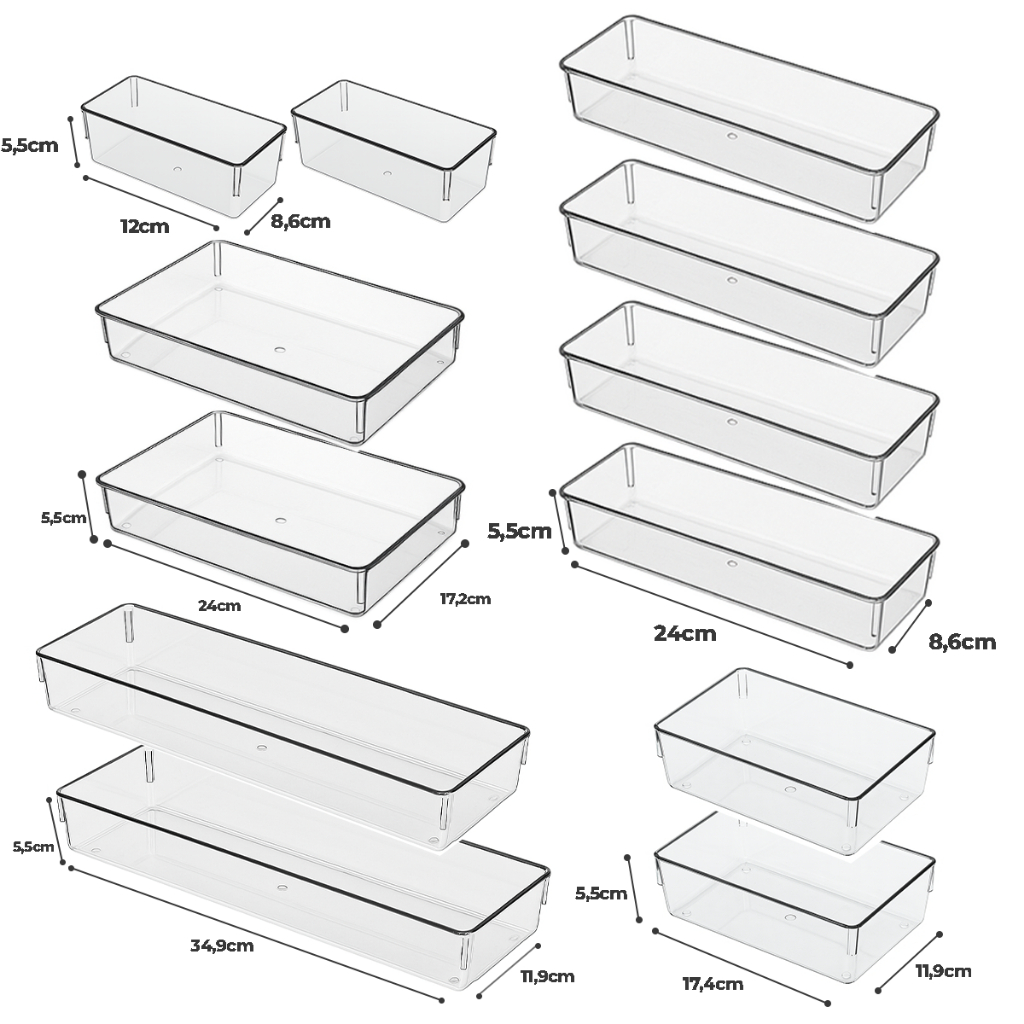 5,5cm
12cm
8,6cm

5,5cm
24cm
17,2cm

5,5cm
24cm
8,6cm

5,5cm
34,9cm
11,9cm

5,5cm
17,4cm
11,9cm