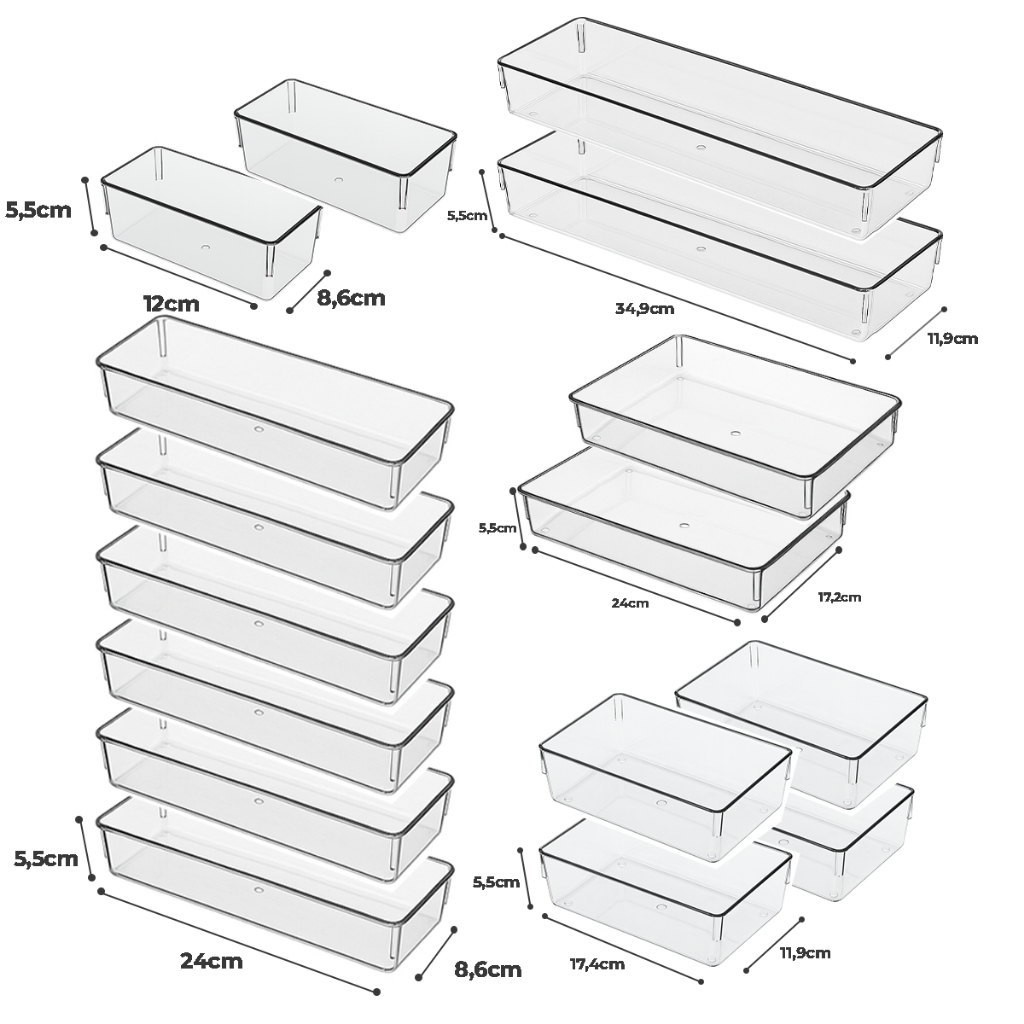 5,5cm
12cm
8,6cm

5,5cm
34,9cm
11,9cm

5,5cm
24cm
17,2cm

5,5cm
24cm
8,6cm

5,5cm
17,4cm
11,9cm