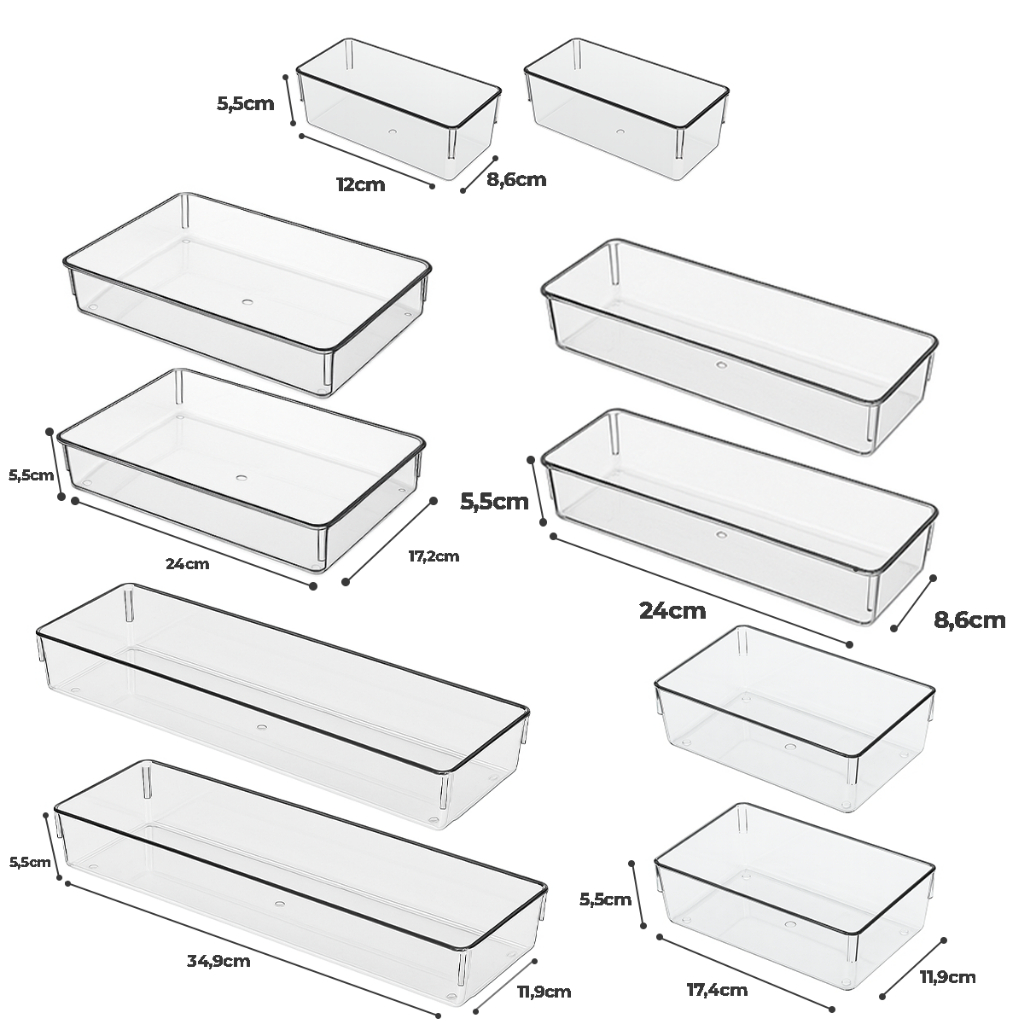 5,5cm
12cm
8,6cm

5,5cm
24cm
17,2cm

5,5cm
24cm
8,6cm

5,5cm
34,9cm
11,9cm

5,5cm
17,4cm
11,9cm