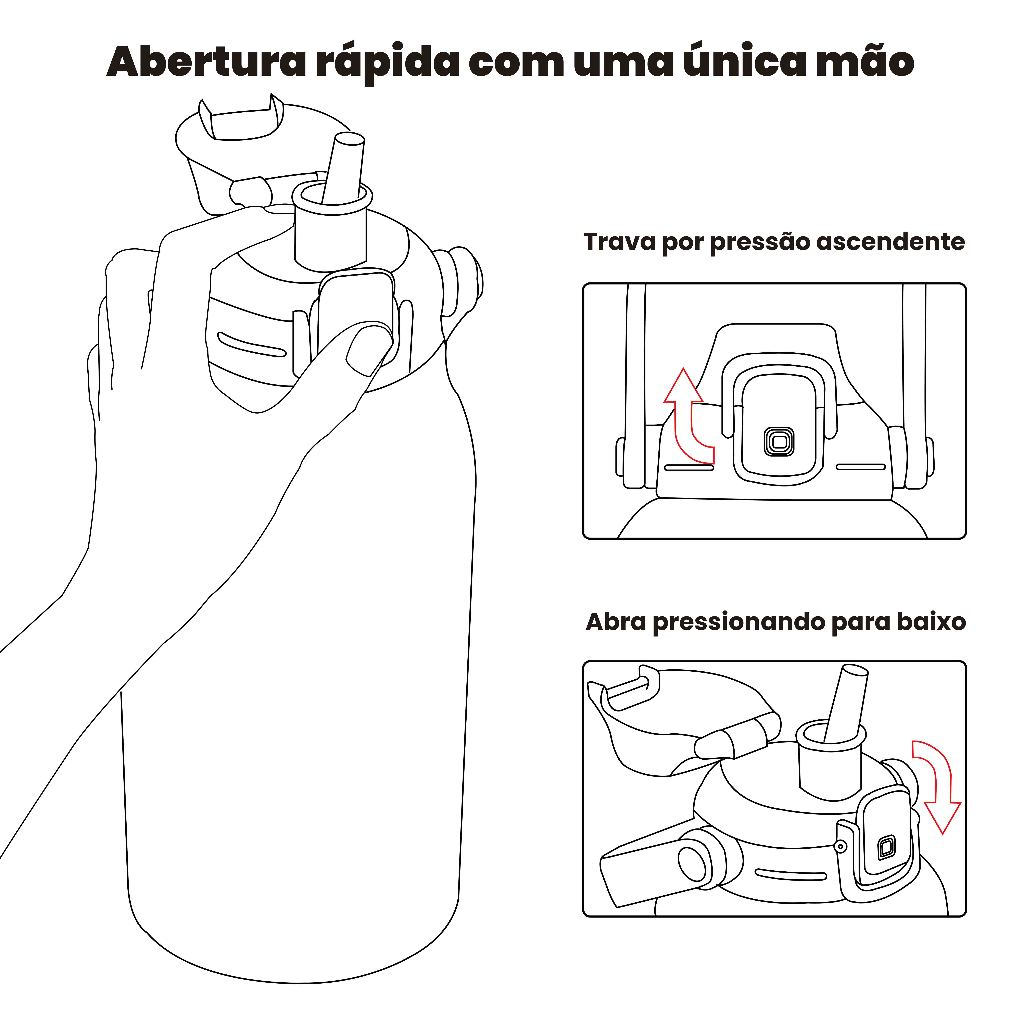 Abertura rápida com uma única mão

Trava por pressão ascendente

Abra pressionando para baixo