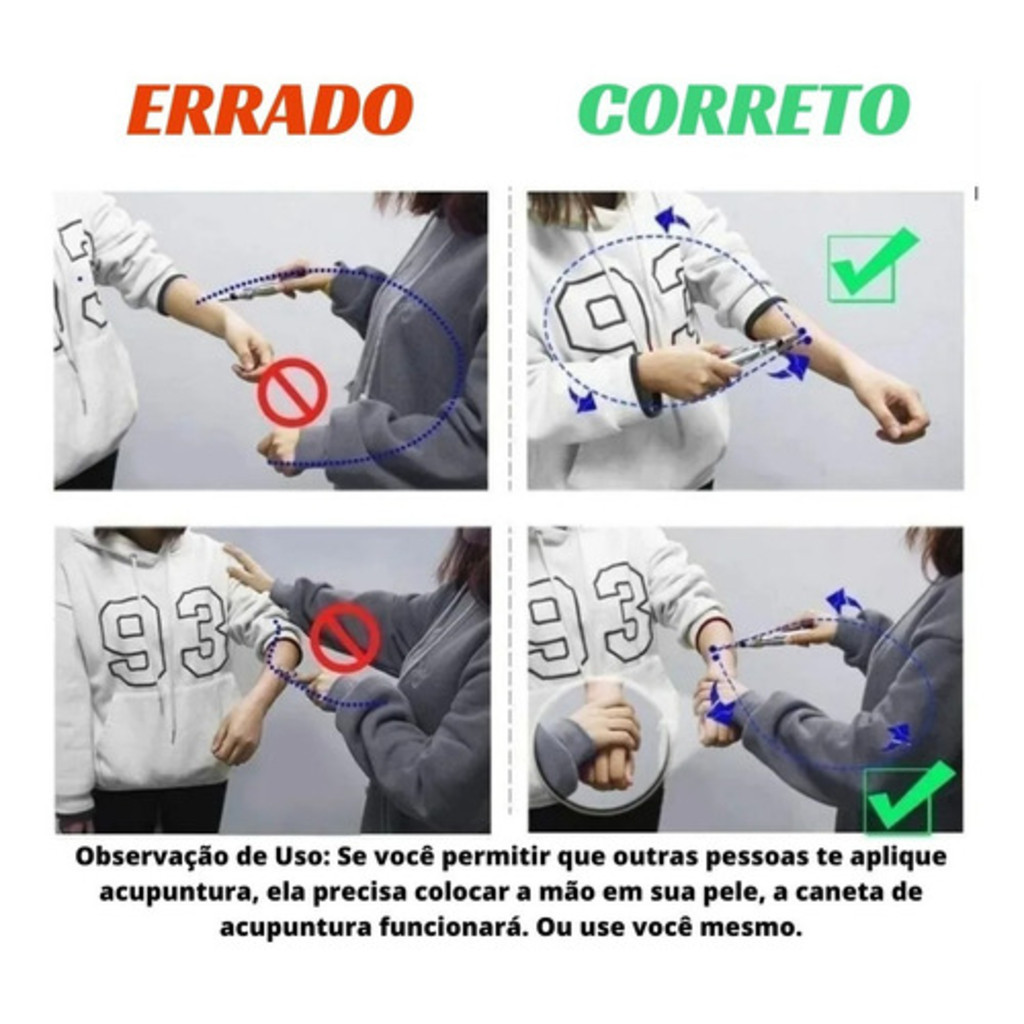 ERRADO

CORRETO

93

93

93

Observação de Uso: Se você permitir que outras pessoas te aplique acupuntura, ela precisa colocar a mão em sua pele, a caneta de acupuntura funcionará. Ou use você mesmo.